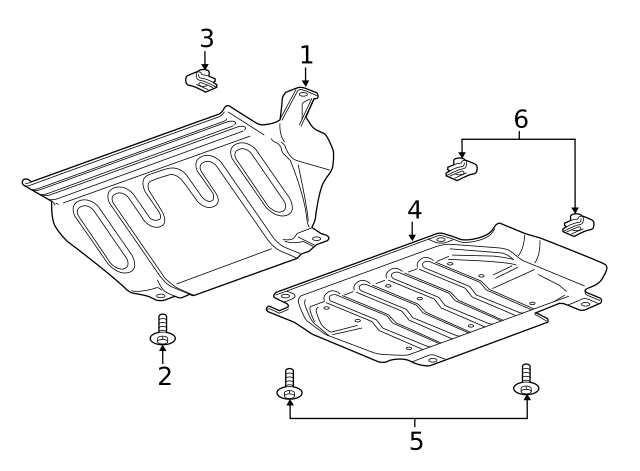 3
1
6
4
2
5