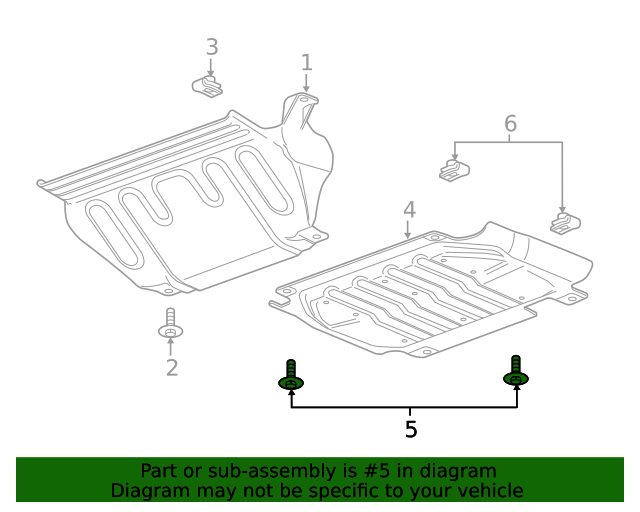 3
1
6
4
2
5

Part or sub-assembly is #5 in diagram
Diagram may not be specific to your vehicle