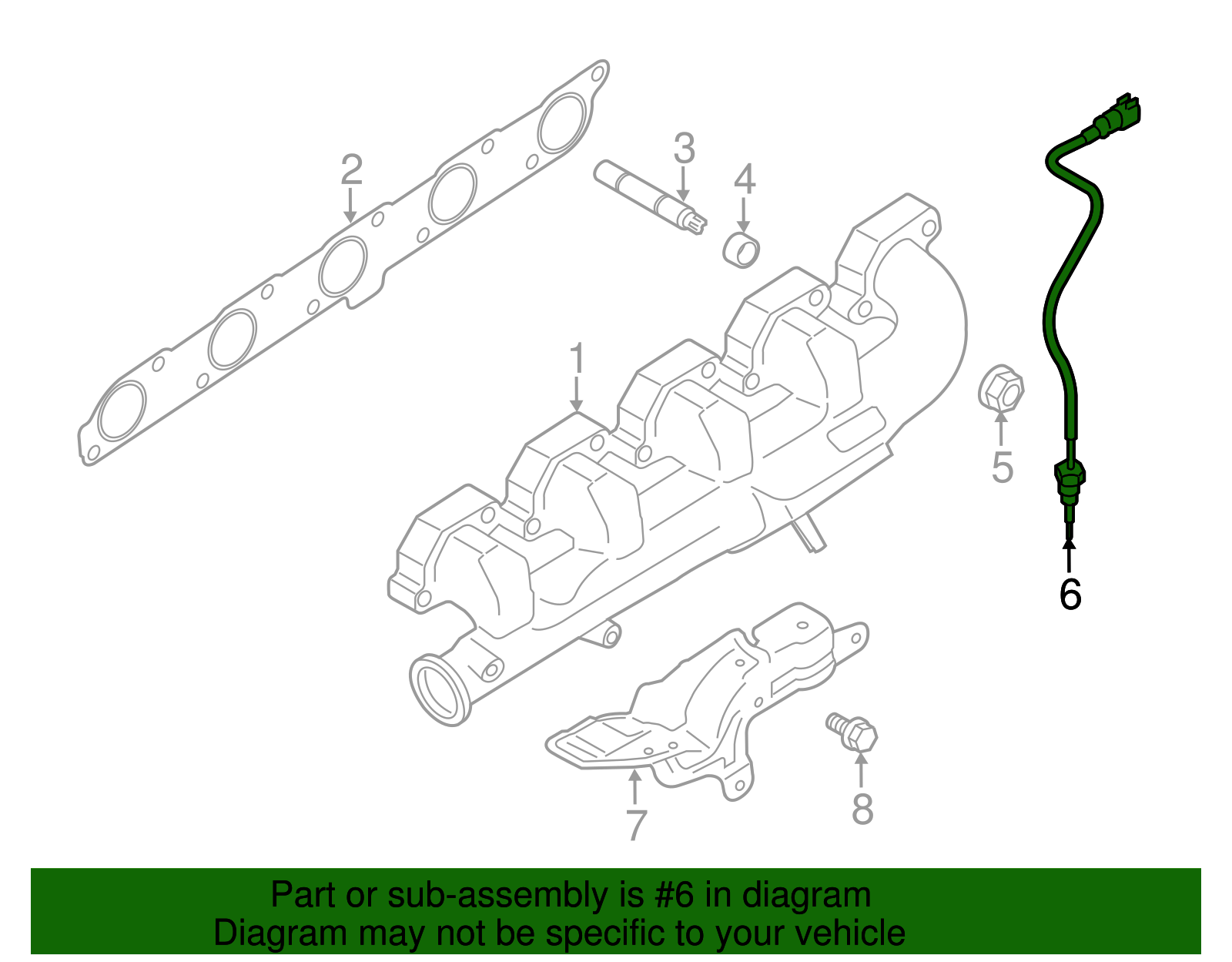 2

3

4

1

5

6

7

8

Part or sub-assembly is #6 in diagram
Diagram may not be specific to your vehicle