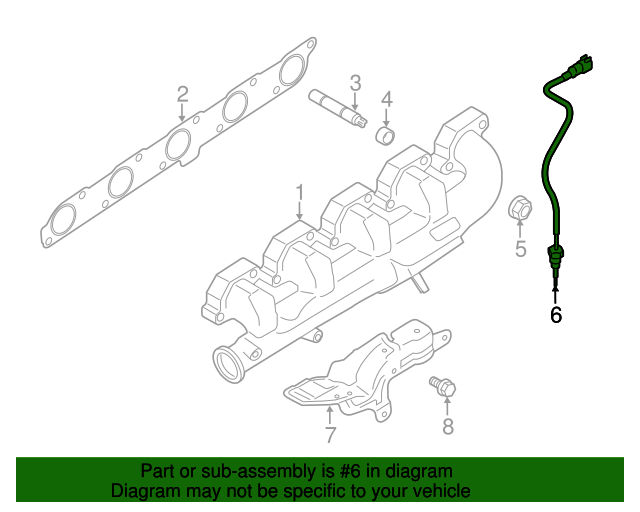 2
3
4
1
5
6
7
8

Part or sub-assembly is #6 in diagram
Diagram may not be specific to your vehicle