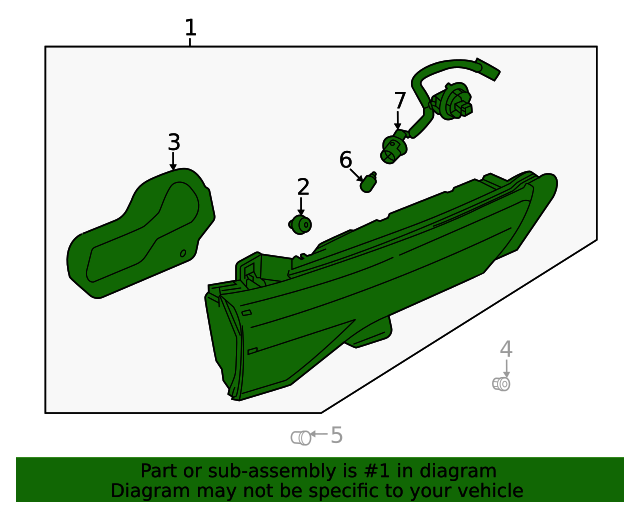 1
7
3
6
2
4
5

Part or sub-assembly is #1 in diagram
Diagram may not be specific to your vehicle