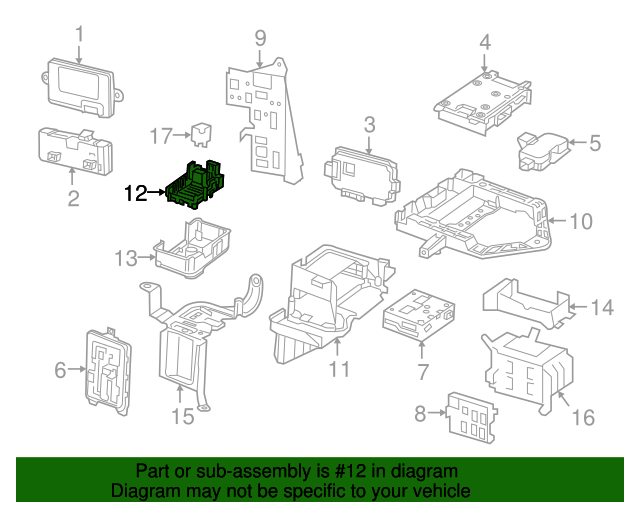 1
9
4
17
3
5
2
12
10
13
14
6
11
7
15
8
16

Part or sub-assembly is #12 in diagram
Diagram may not be specific to your vehicle