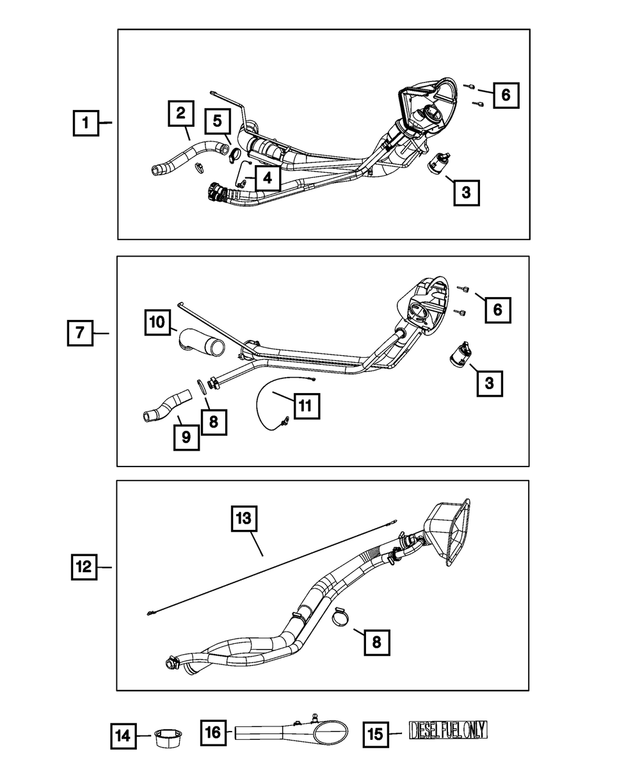 1
2
5
4
6
3

7
10
6
3
11
8
9

12
13
8

14
16
15
DIESEL FUEL ONLY