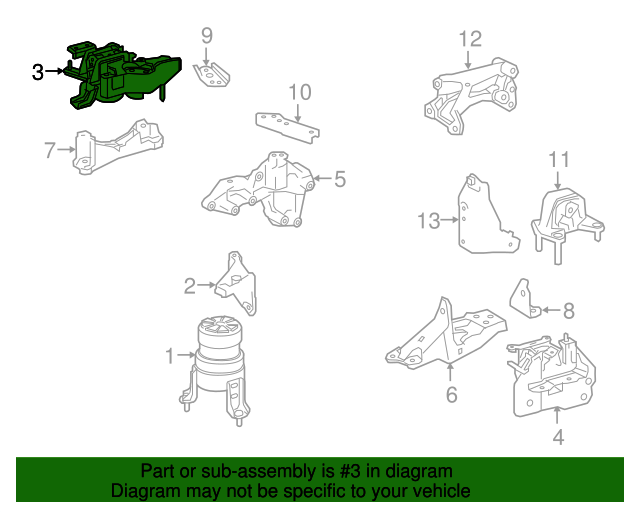 3
9
12
10
7
5
11
13
2
8
1
6
4

Part or sub-assembly is #3 in diagram
Diagram may not be specific to your vehicle