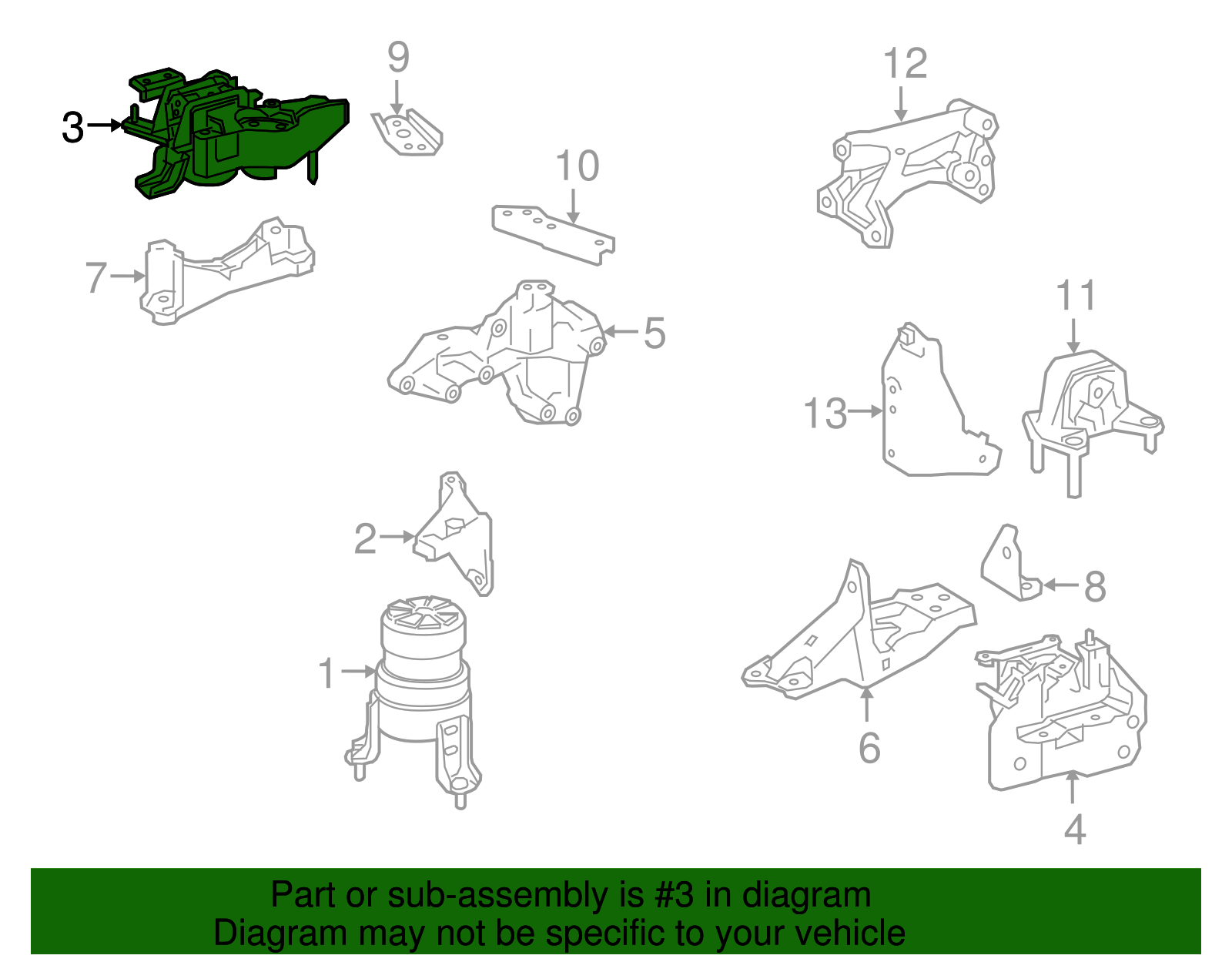 3
9
12
10
7
5
11
13
2
8
1
6
4

Part or sub-assembly is #3 in diagram
Diagram may not be specific to your vehicle