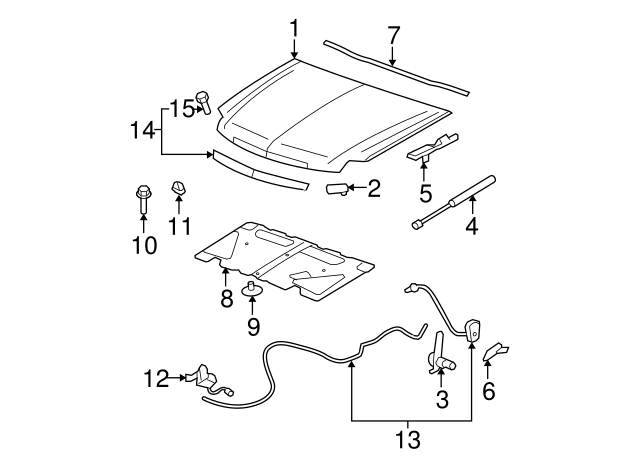 1
7
15
14
2
5
4
10
11
8
9
12
3
6
13