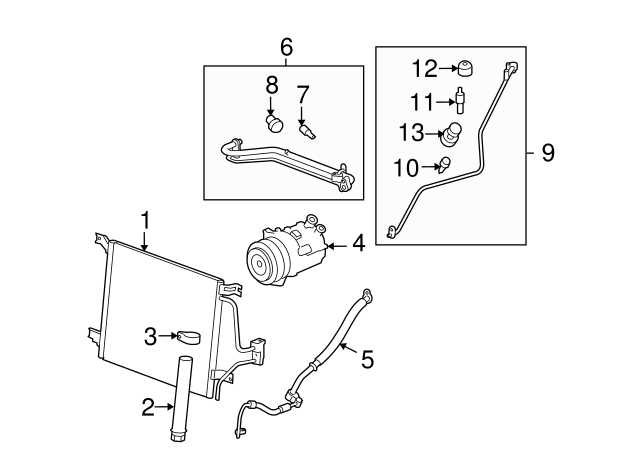 6
8
7
12
11
13
10
9
1
4
3
5
2