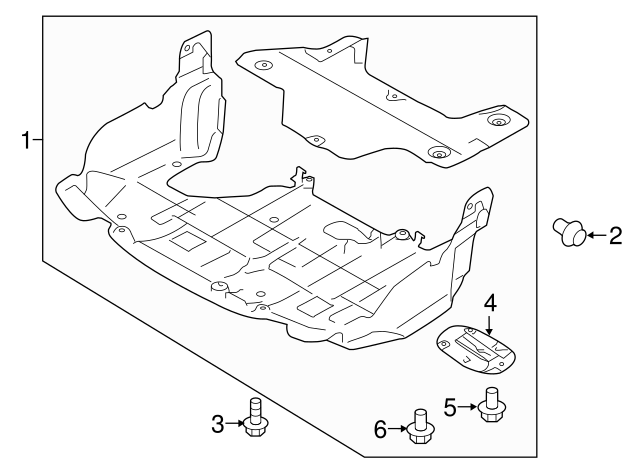 1
2
4
3
6
5