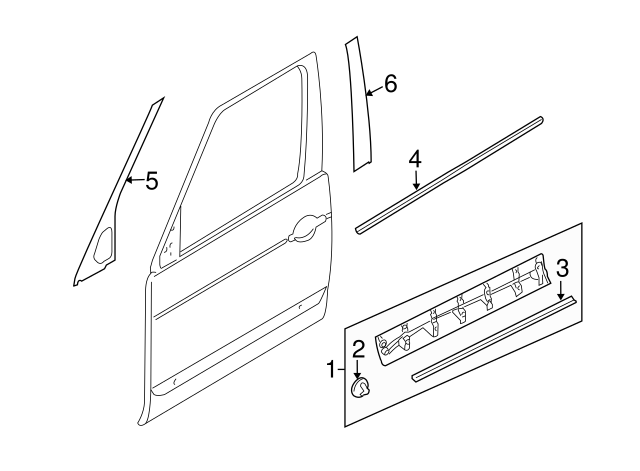 6
5
4
3
2
1