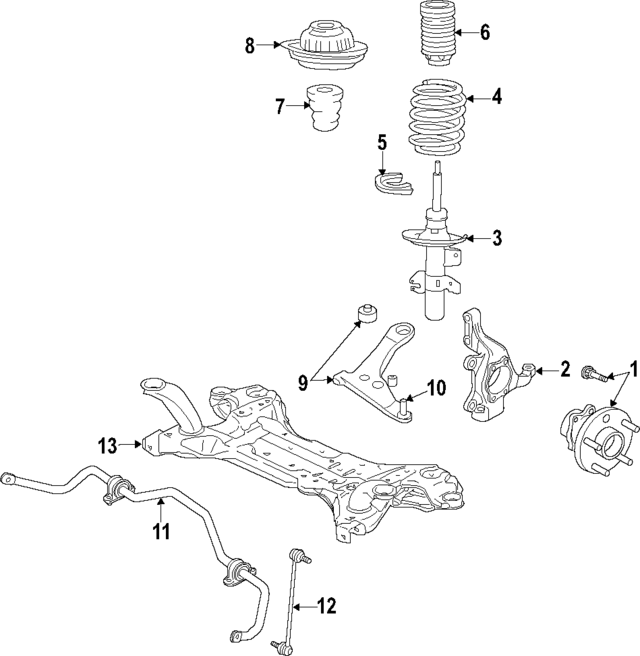 8
6
7
4
5
3
9
10
2
1
13
11
12