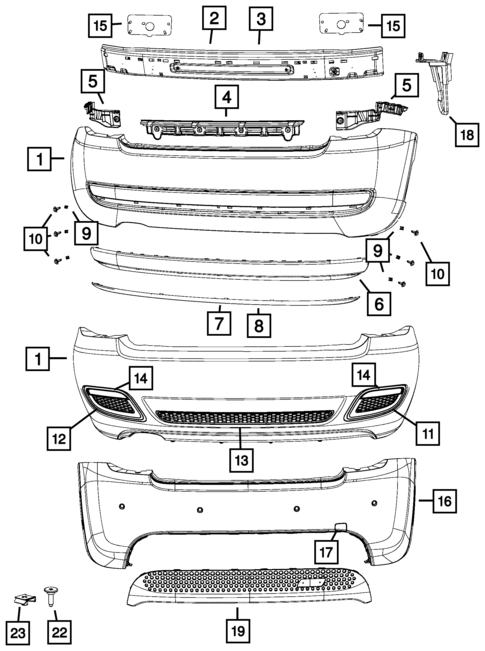 15
2
3
15
5
4
5
18
1
10
9
9
10
6
7
8
1
14
14
12
13
11
16
17
23
22
19