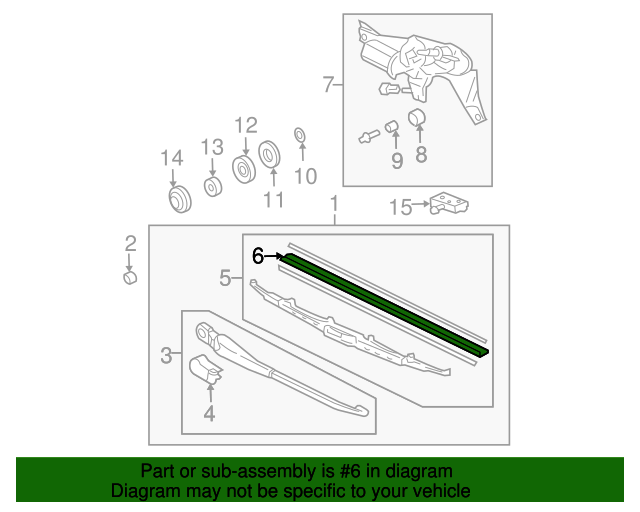 7
12
13
14
10
11
9
8
1
15
2
6
5
3
4

Part or sub-assembly is #6 in diagram
Diagram may not be specific to your vehicle