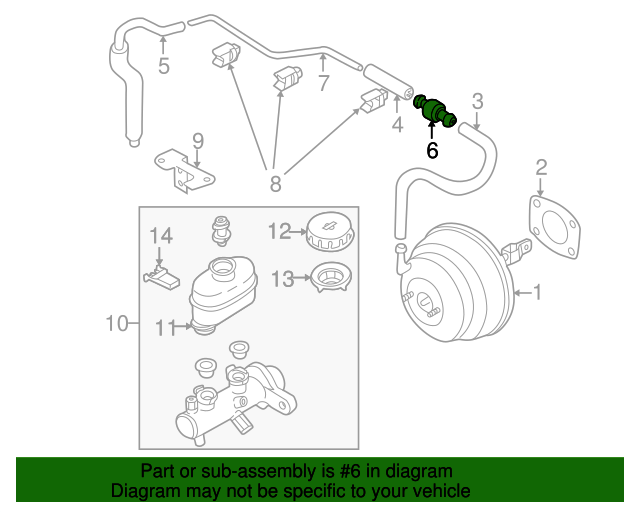 5
7
3
4
6
9
8
2
14
12
13
10
11
1

Part or sub-assembly is #6 in diagram
Diagram may not be specific to your vehicle