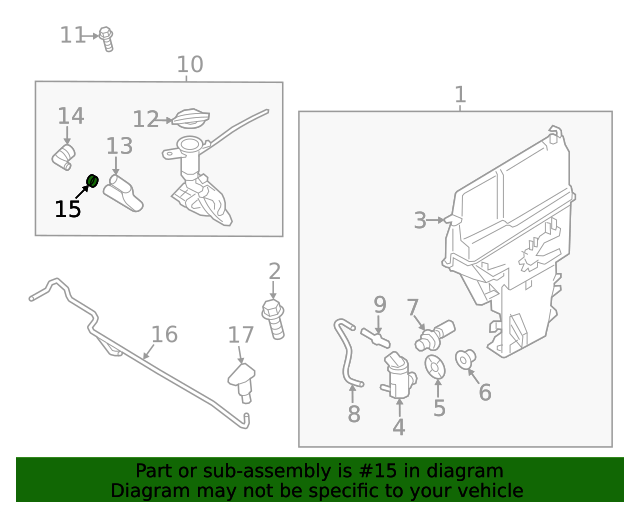 11
10
14
12
13
15
1
3
2
9
7
16
17
8
4
5
6

Part or sub-assembly is #15 in diagram
Diagram may not be specific to your vehicle