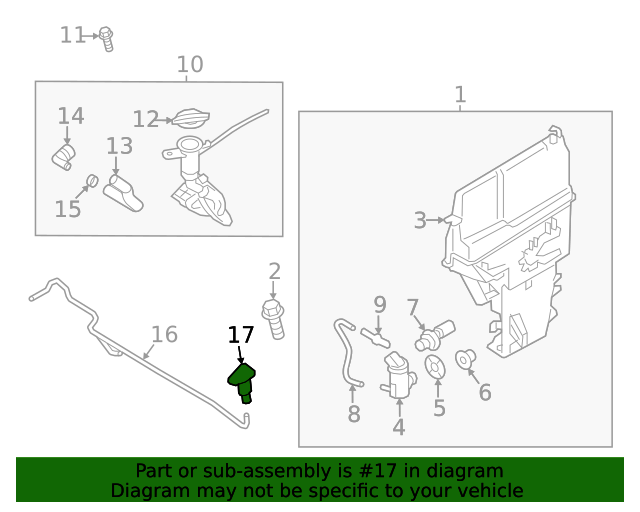 11
10
14
12
13
15
1
3
2
9
7
16
17
8
4
5
6

Part or sub-assembly is #17 in diagram
Diagram may not be specific to your vehicle