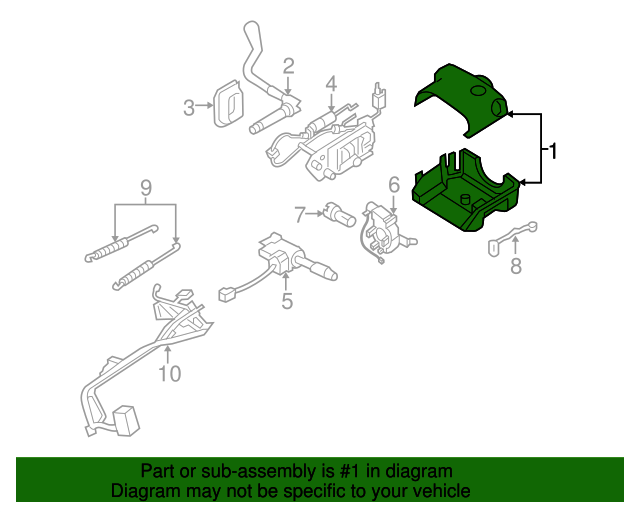 2
4
3
1
9
6
7
8
5
10

Part or sub-assembly is #1 in diagram
Diagram may not be specific to your vehicle