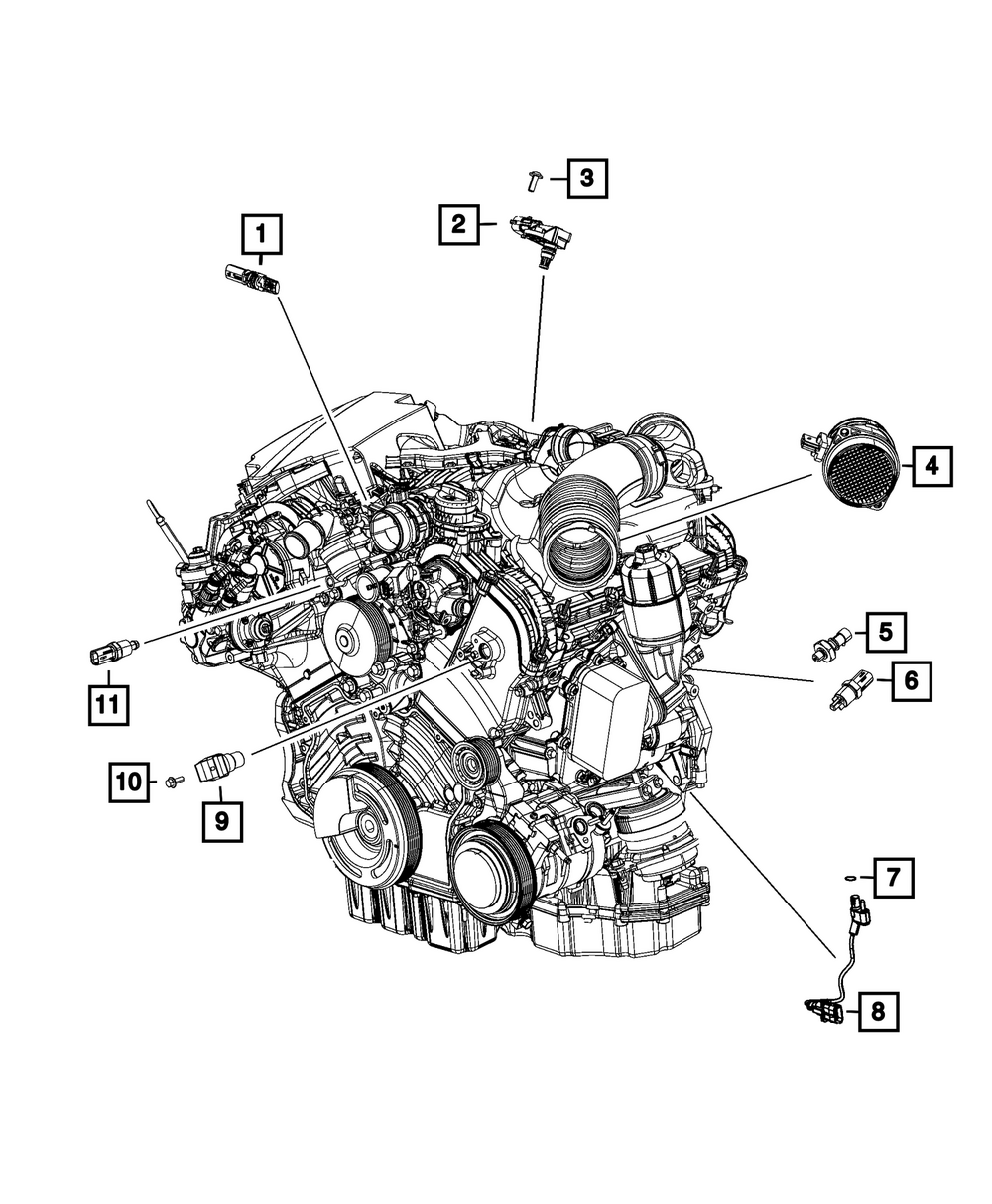 3
2
1
4
5
6
11
10
9
7
8