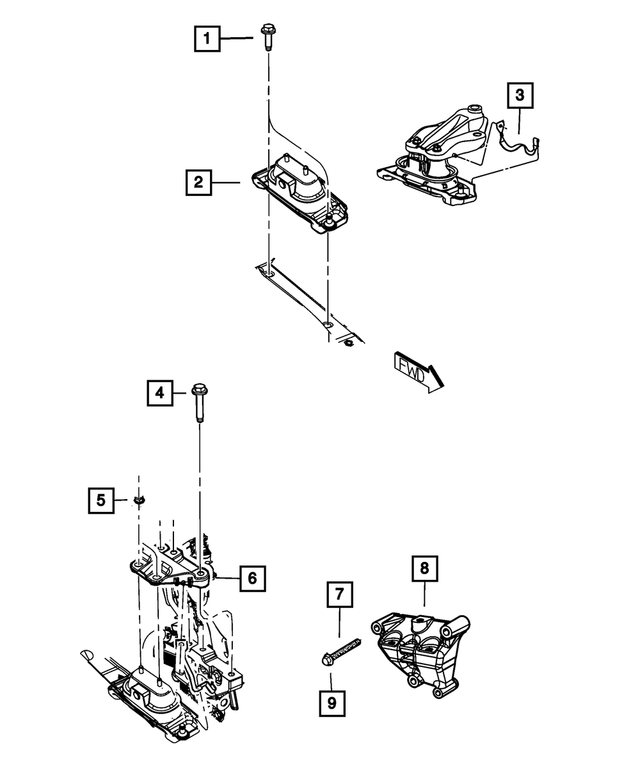 1
3
2
FWD
4
5
6
8
7
9