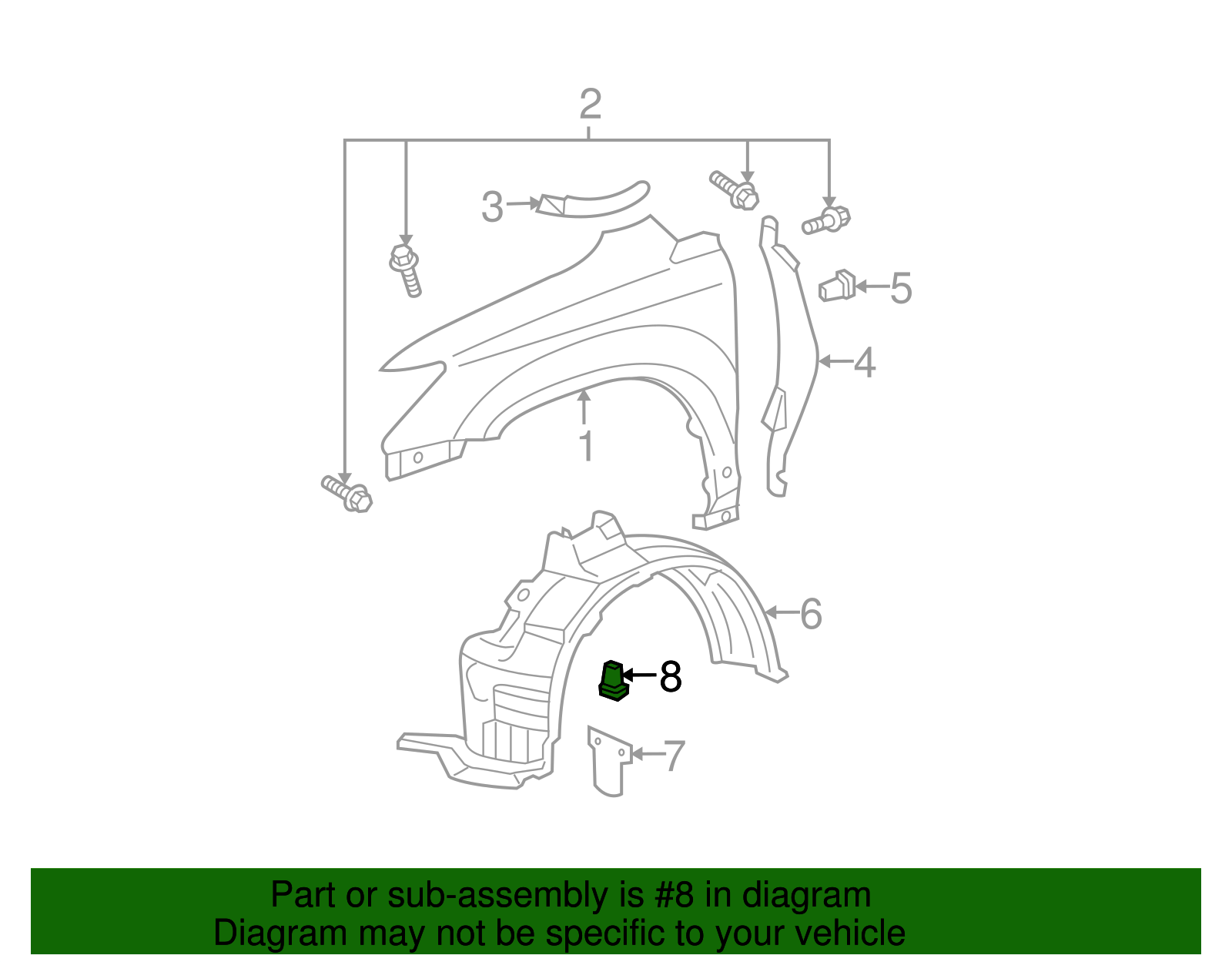 2
3
5
4
1
6
8
7

Part or sub-assembly is #8 in diagram
Diagram may not be specific to your vehicle