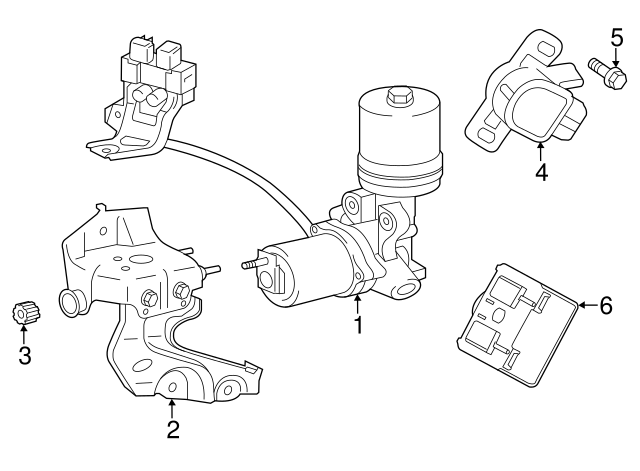 5
4
1
6
3
2