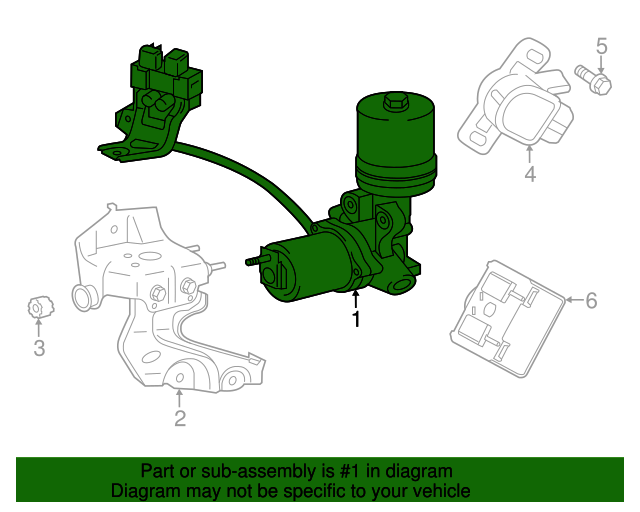 5
4
1
6
3
2

Part or sub-assembly is #1 in diagram
Diagram may not be specific to your vehicle