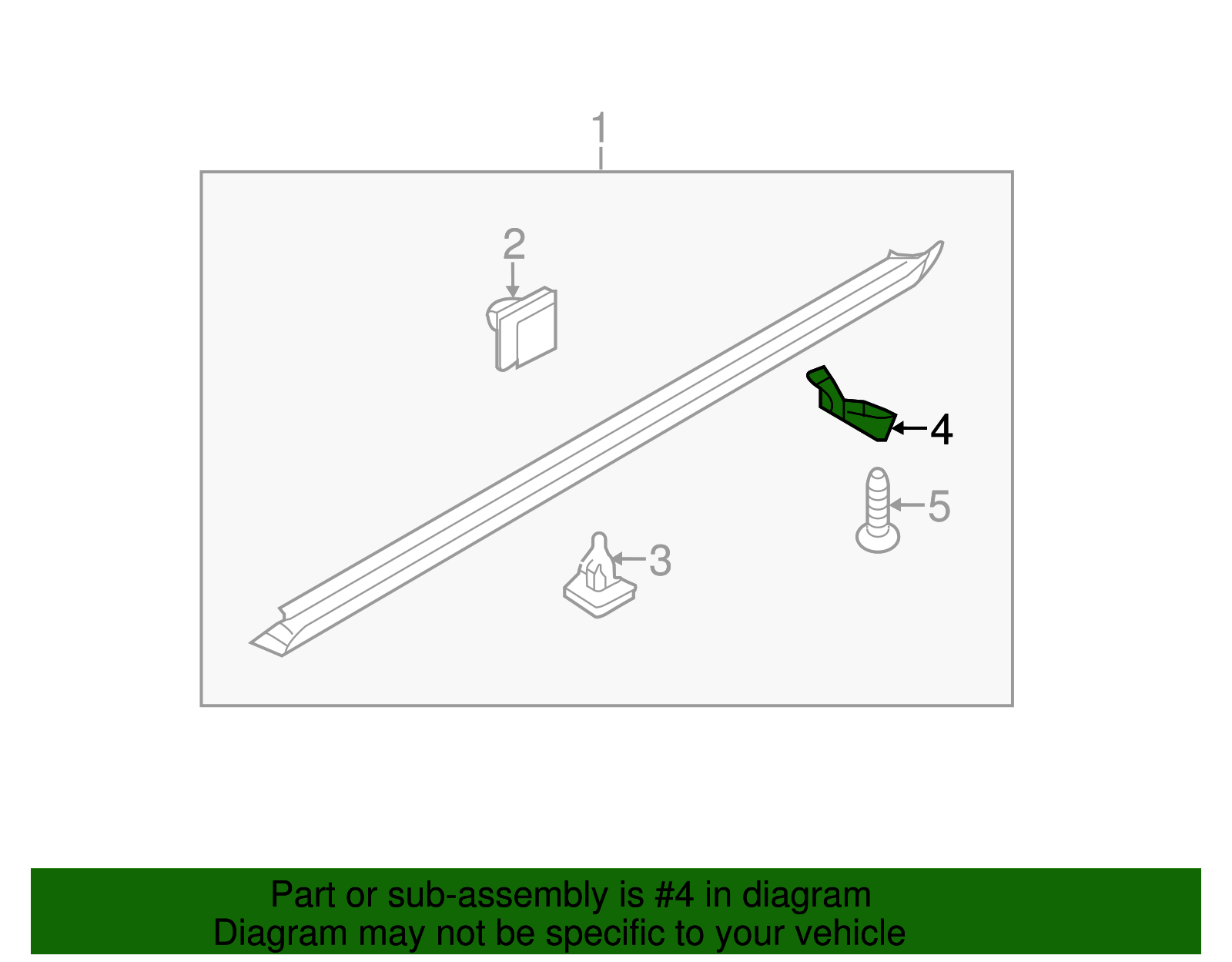 1
2
4
5
3

Part or sub-assembly is #4 in diagram
Diagram may not be specific to your vehicle