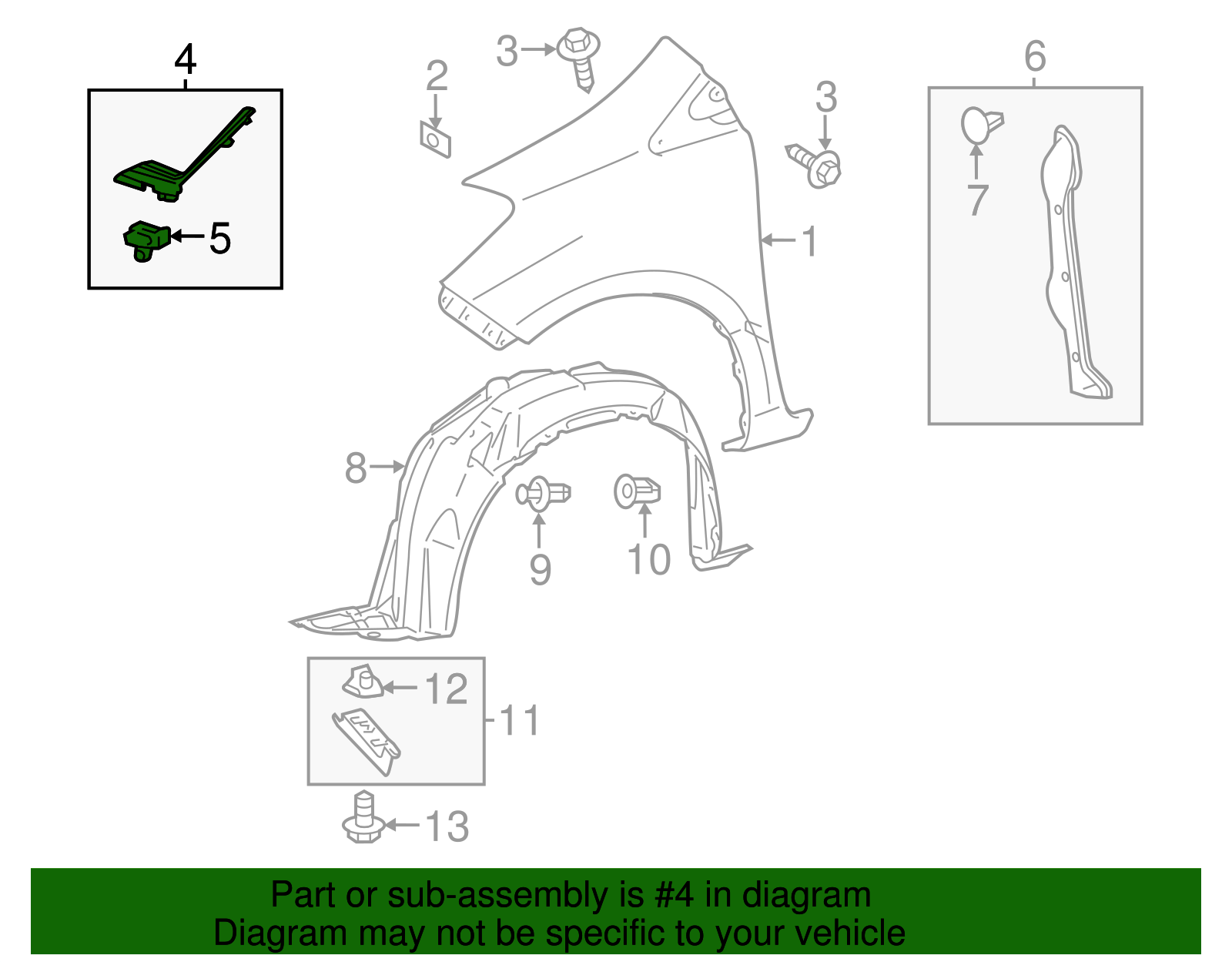 4
5
2
3
3
1
6
7
8
9
10
12
11
13

Part or sub-assembly is #4 in diagram
Diagram may not be specific to your vehicle