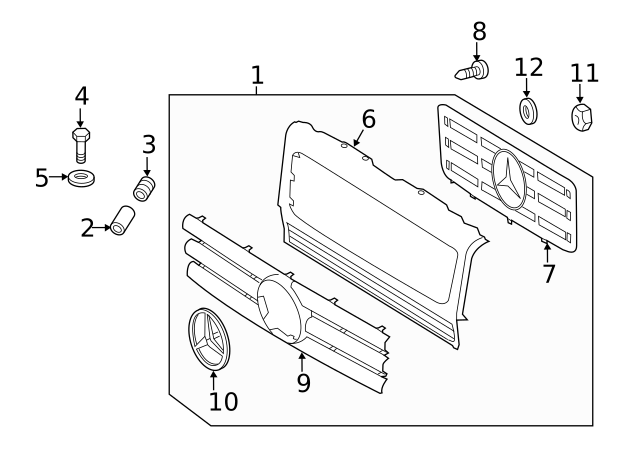 8
12
11
1
4
6
3
5
2
7
9
10