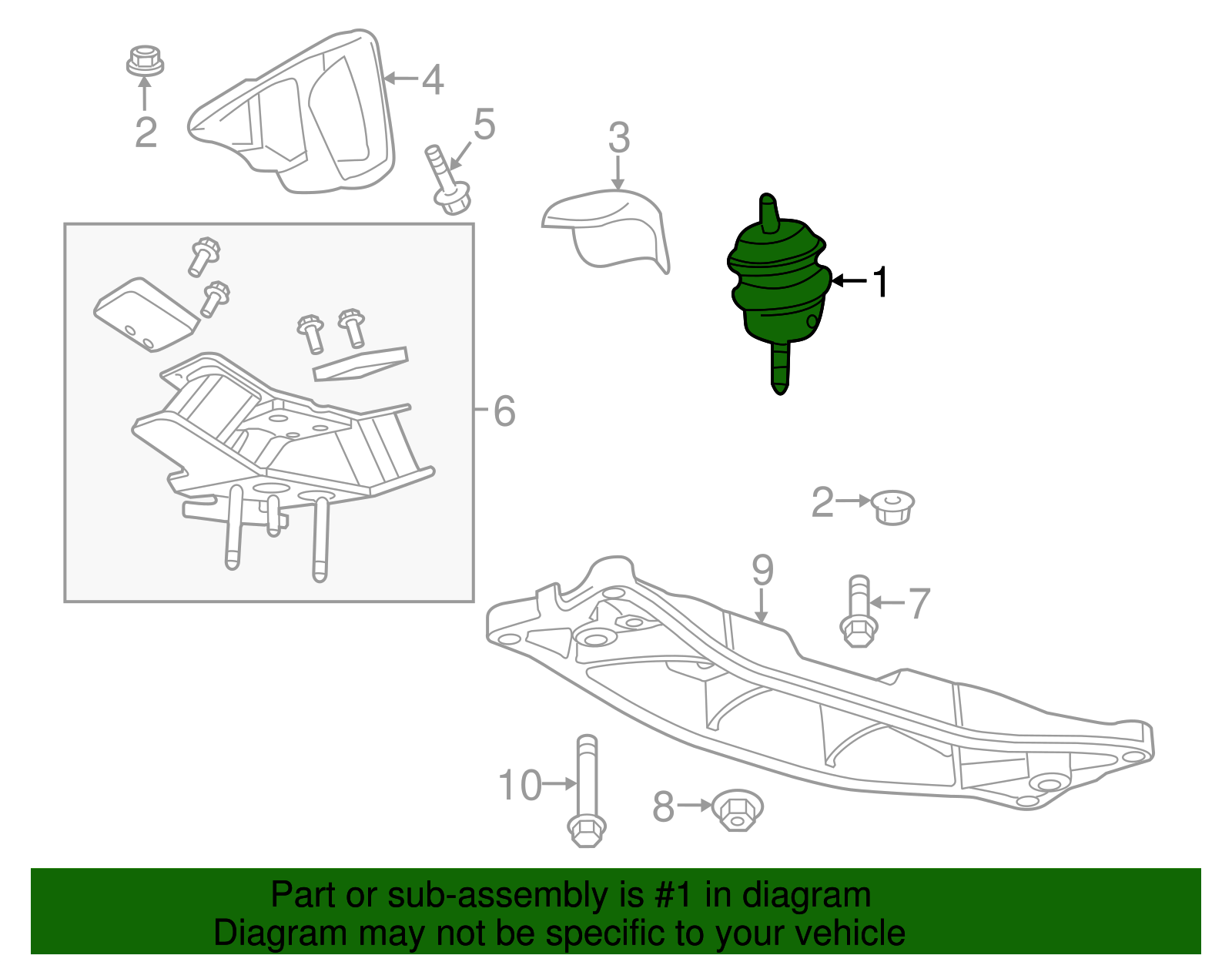 2
4
5
3
1
6
2
9
7
10
8

Part or sub-assembly is #1 in diagram
Diagram may not be specific to your vehicle