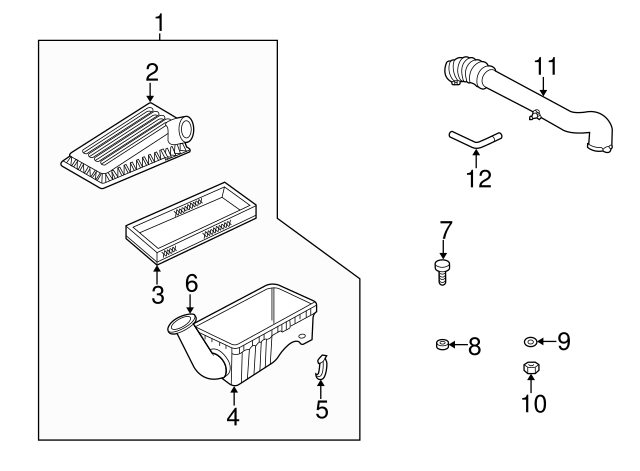 1
2
3
6
4
5
11
12
7
8
9
10