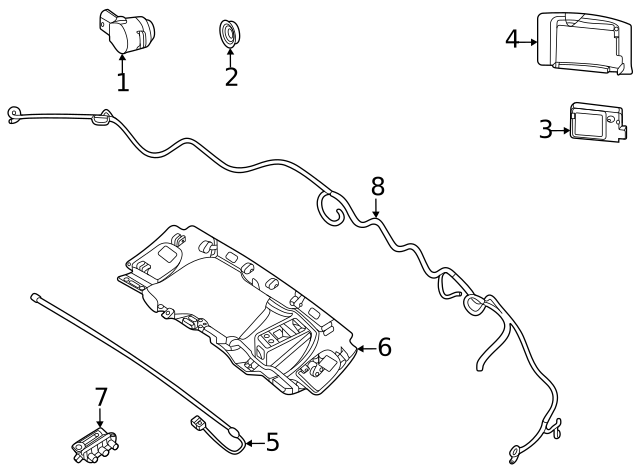 1
2
4
3
8
6
7
5