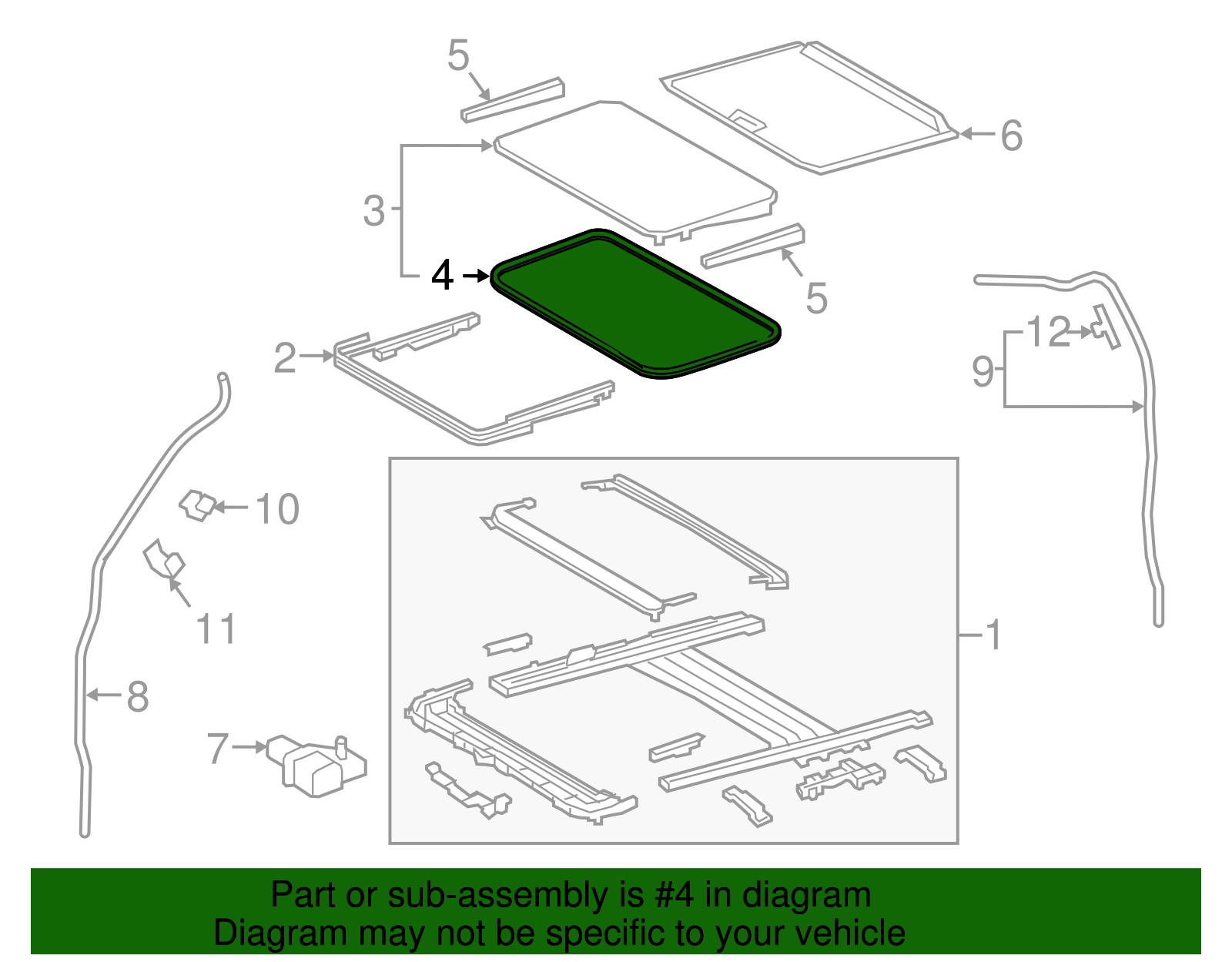 5
6
3
4
5
2
12
9
10
11
1
8
7

Part or sub-assembly is #4 in diagram
Diagram may not be specific to your vehicle