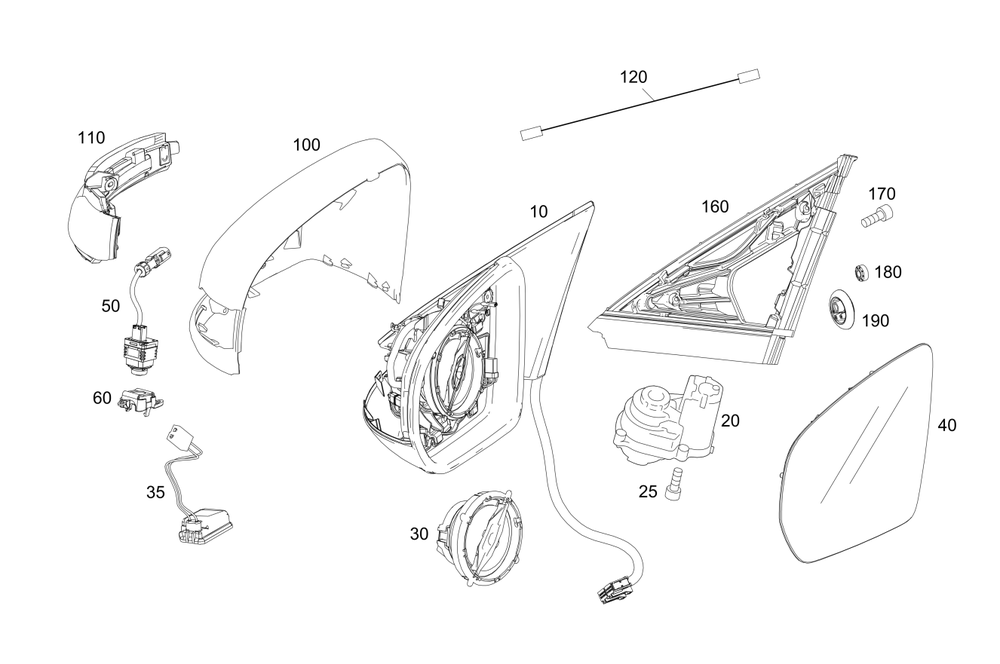 120
110
100
10
160
170
180
190
50
60
20
40
35
25
30