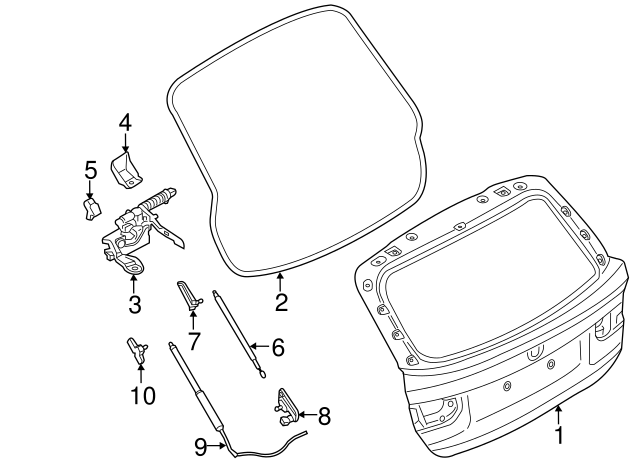 4
5
3
2
7
6
10
8
9
1