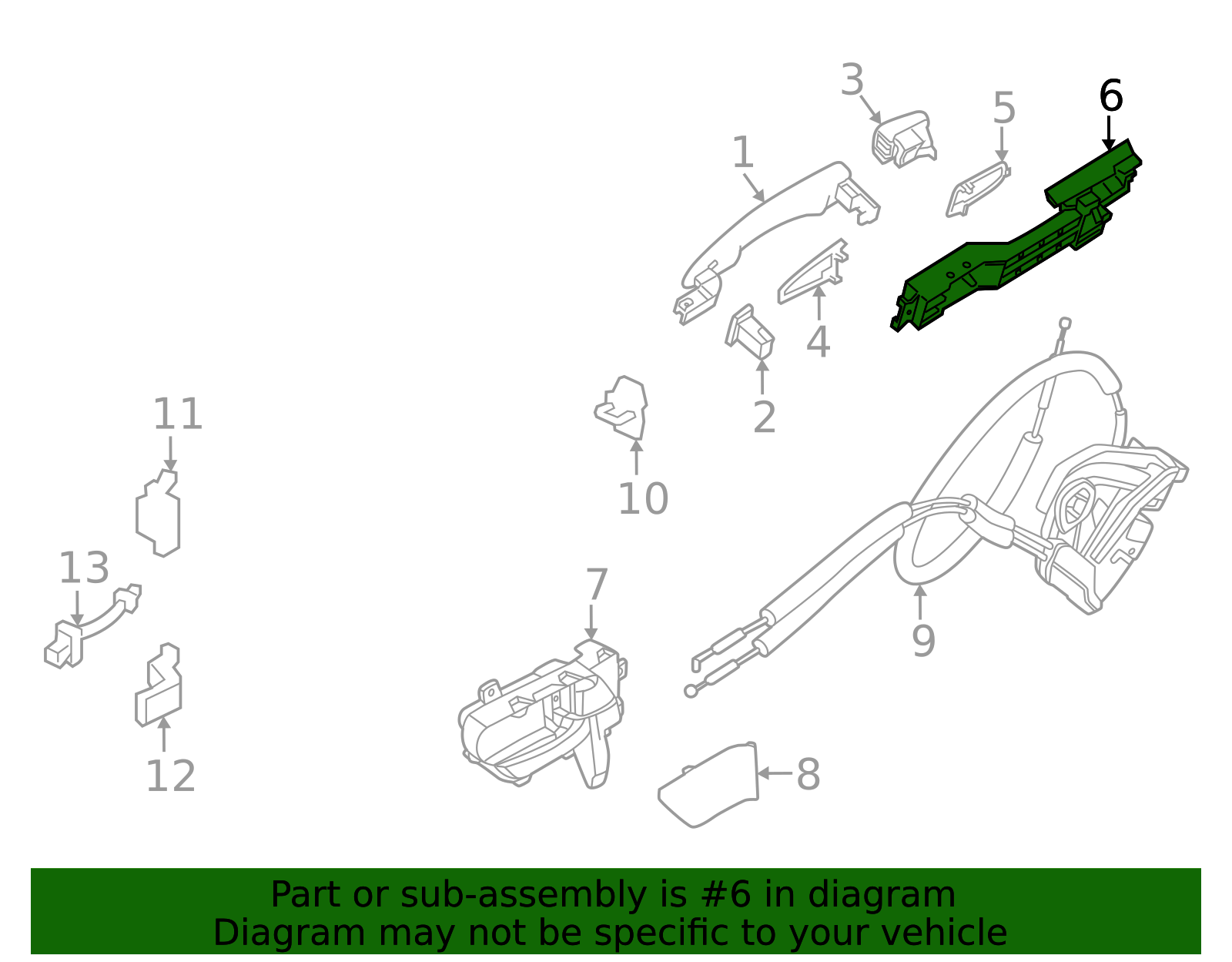 3
6
5
1
4
2
11
10
13
7
9
12
8

Part or sub-assembly is #6 in diagram
Diagram may not be specific to your vehicle