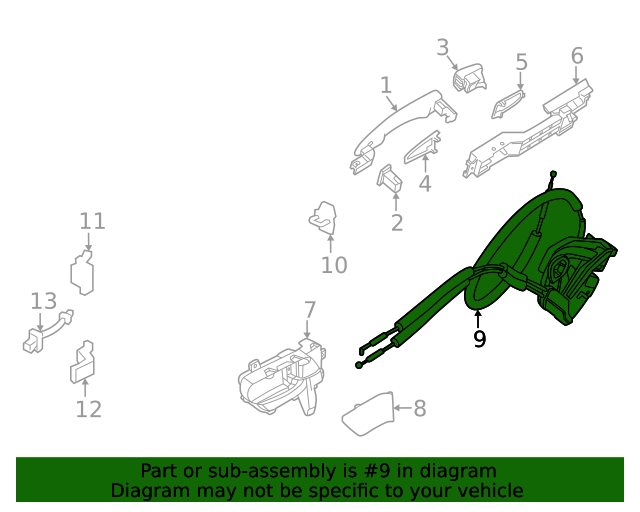 3
5
6
1
4
2
11
10
13
7
9
12
8

Part or sub-assembly is #9 in diagram
Diagram may not be specific to your vehicle