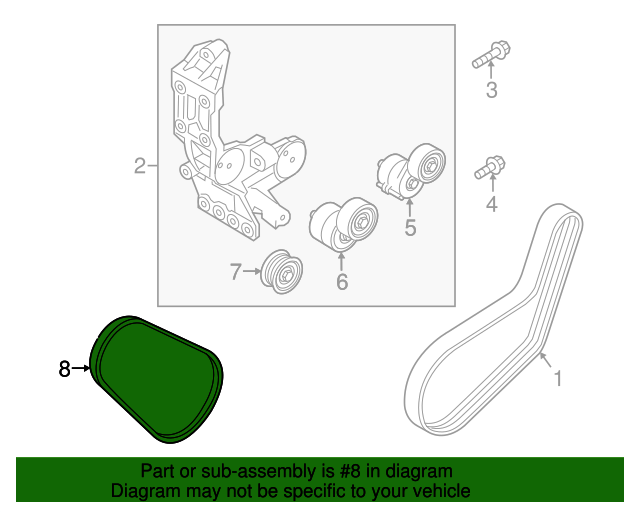 2
3
4
5
6
7
8
1

Part or sub-assembly is #8 in diagram
Diagram may not be specific to your vehicle