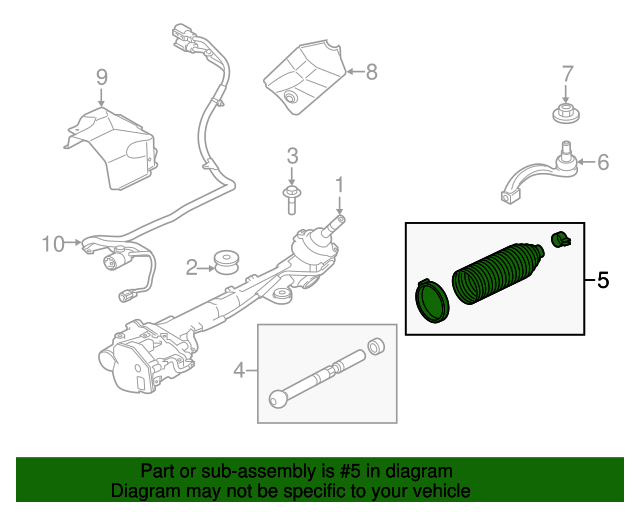 9
8
7
6
3
1
10
2
5
4

Part or sub-assembly is #5 in diagram
Diagram may not be specific to your vehicle