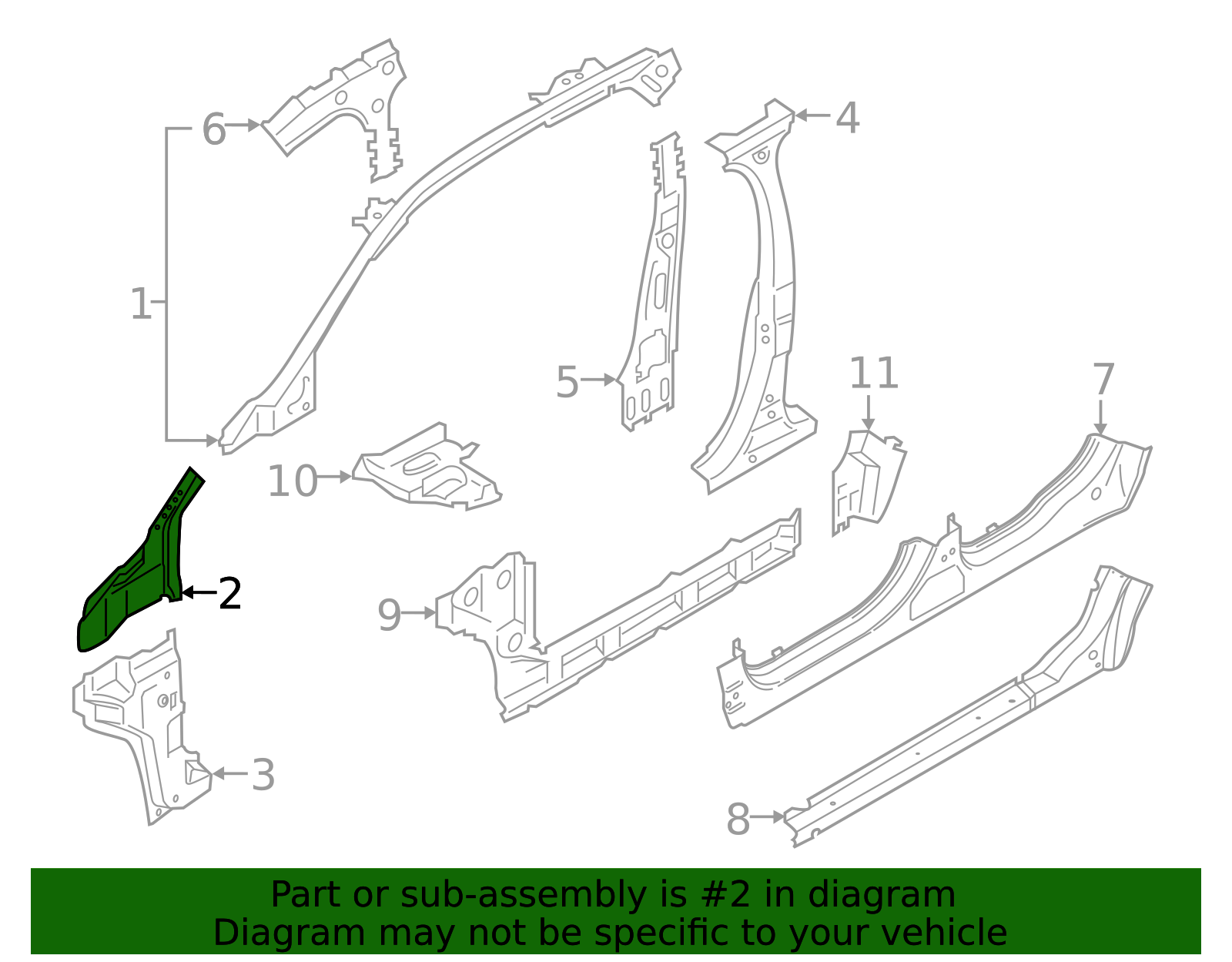 6
4
1
5
11
7
10
2
9
3
8

Part or sub-assembly is #2 in diagram
Diagram may not be specific to your vehicle