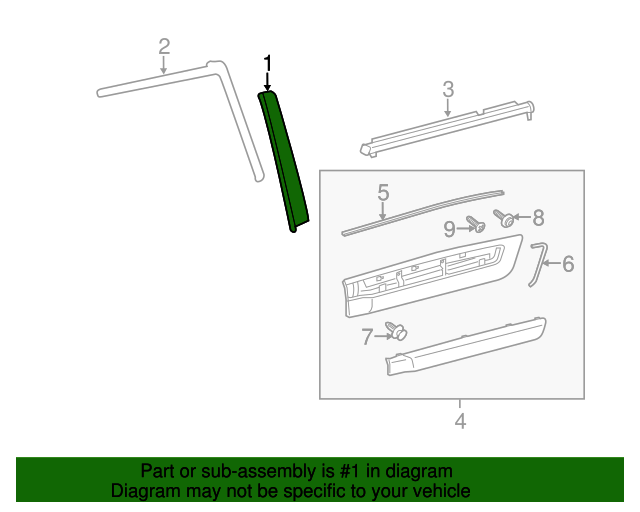 2
1
3
5
8
9
6
7
4

Part or sub-assembly is #1 in diagram
Diagram may not be specific to your vehicle