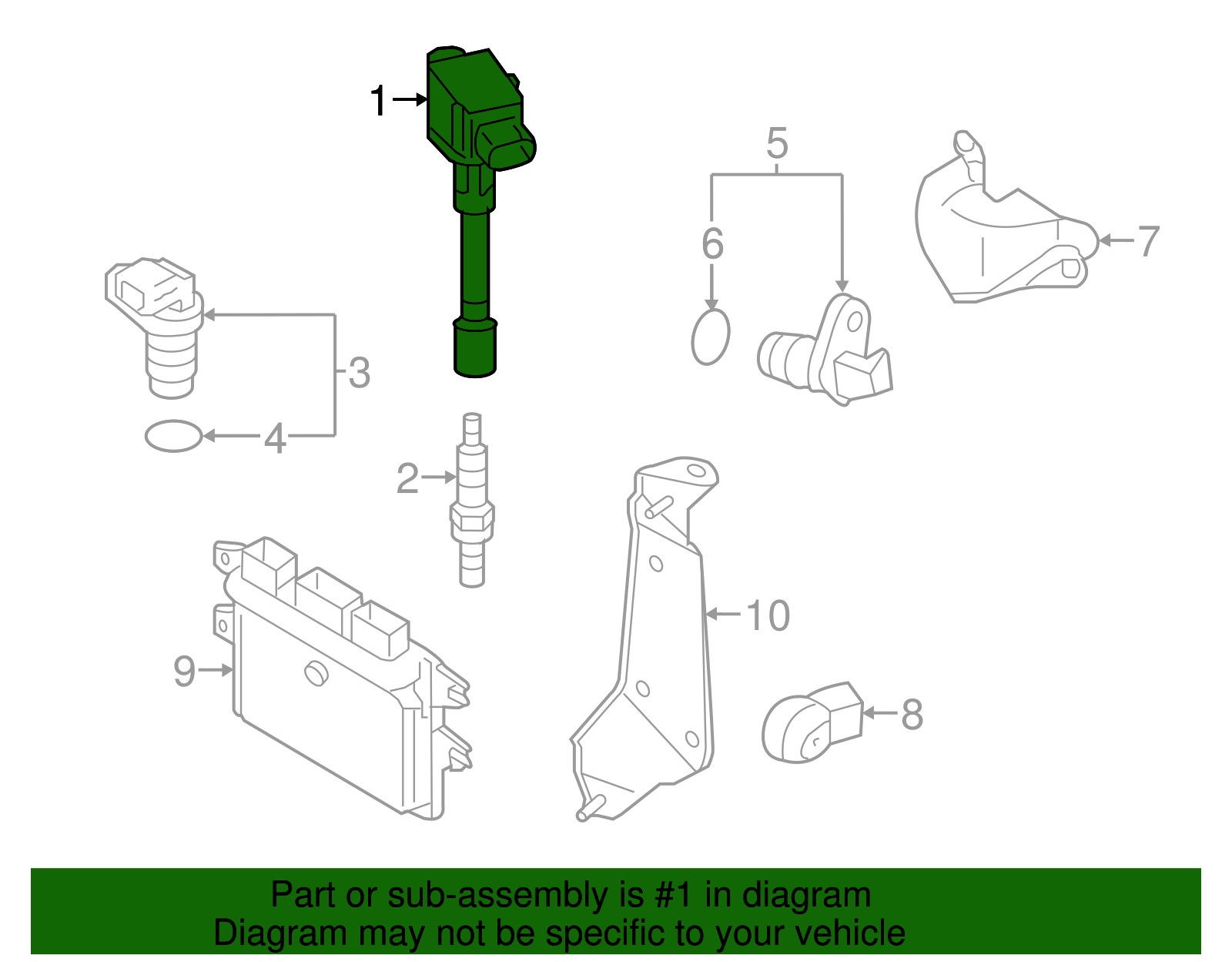 1
5
6
7
3
4
2
10
9
8

Part or sub-assembly is #1 in diagram
Diagram may not be specific to your vehicle