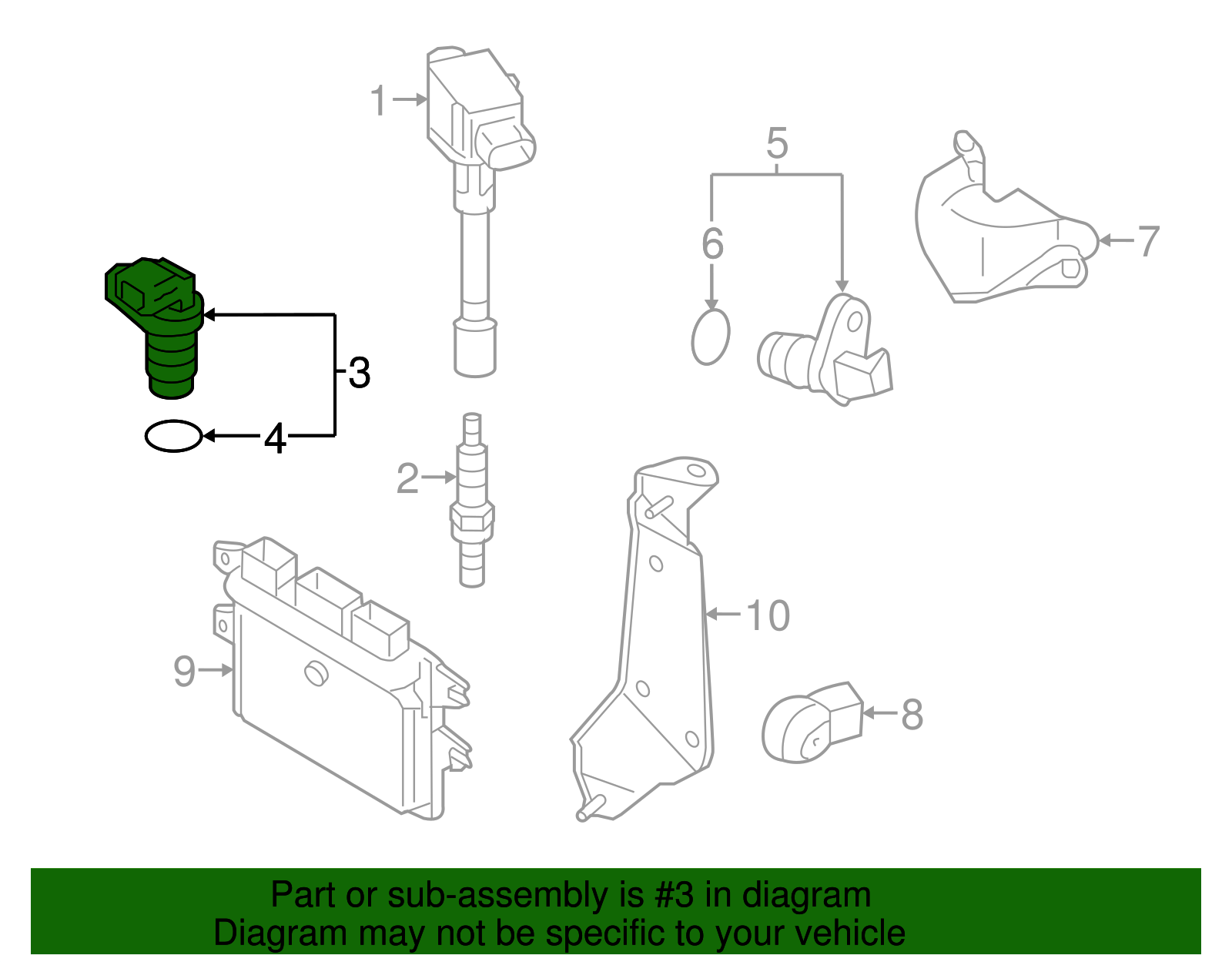 1
5
6
7
3
4
2
10
9
8

Part or sub-assembly is #3 in diagram
Diagram may not be specific to your vehicle