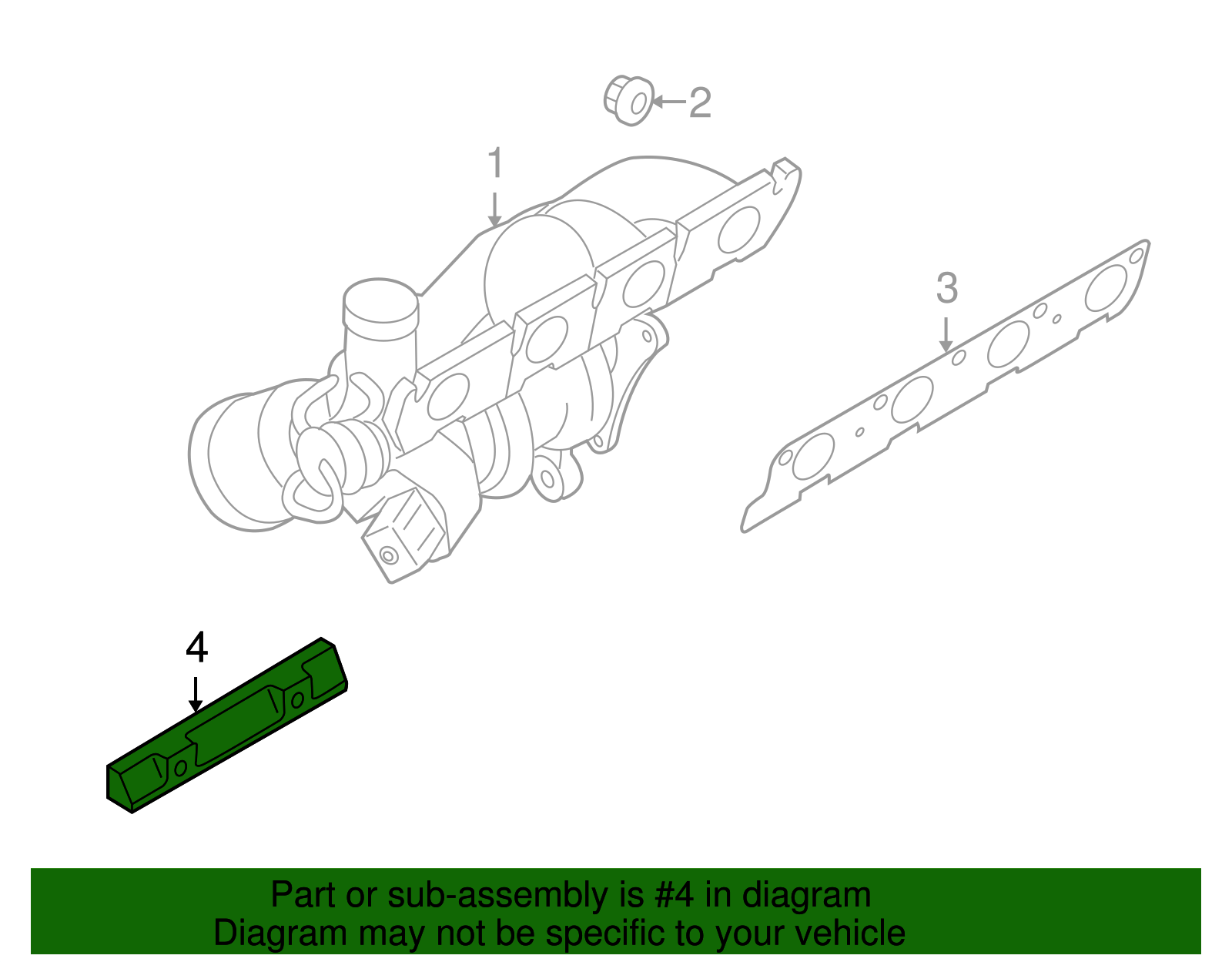 2

1

3

4

Part or sub-assembly is #4 in diagram
Diagram may not be specific to your vehicle