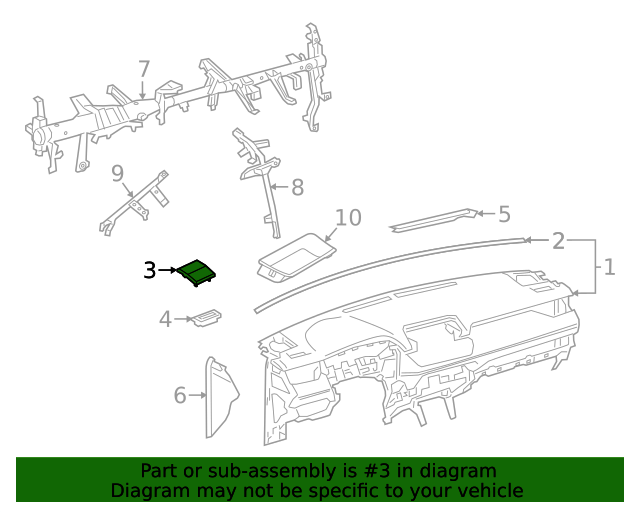 7
9
8
10
5
2
1
3
4
6

Part or sub-assembly is #3 in diagram
Diagram may not be specific to your vehicle