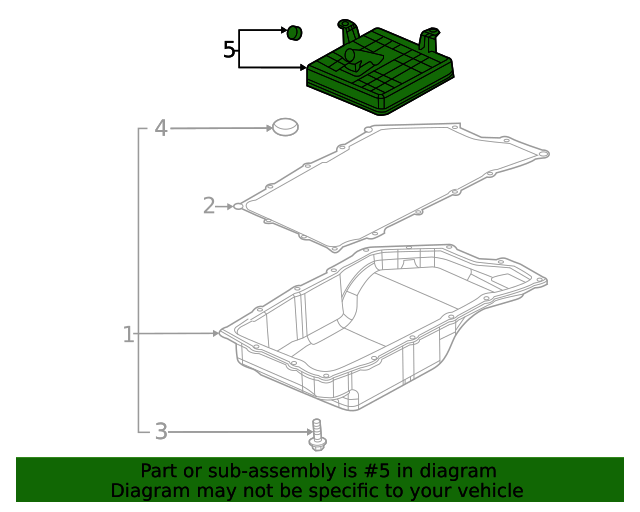 5

4

2

1

3

Part or sub-assembly is #5 in diagram
Diagram may not be specific to your vehicle