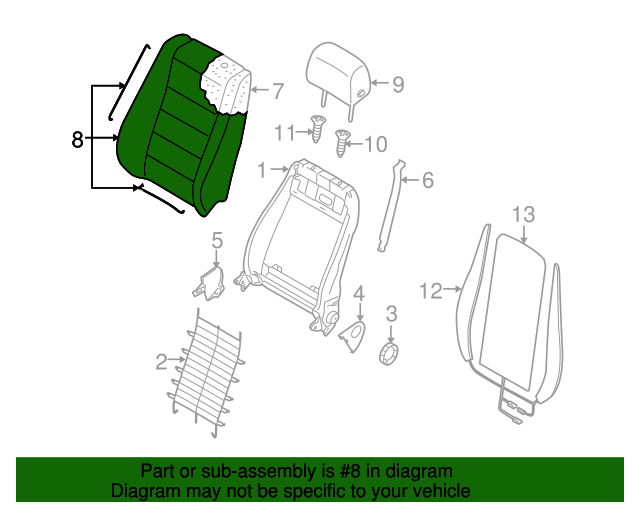 8
7
9
11
10
1
6
13
5
12
4
3
2

Part or sub-assembly is #8 in diagram
Diagram may not be specific to your vehicle