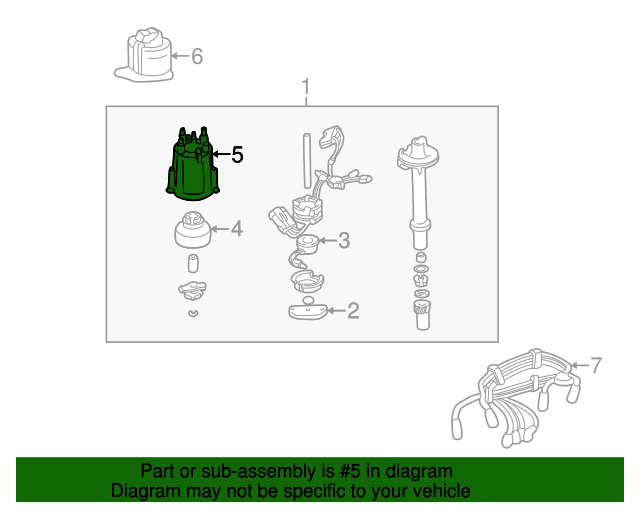 6

1

5

4

3

2

7

Part or sub-assembly is #5 in diagram
Diagram may not be specific to your vehicle