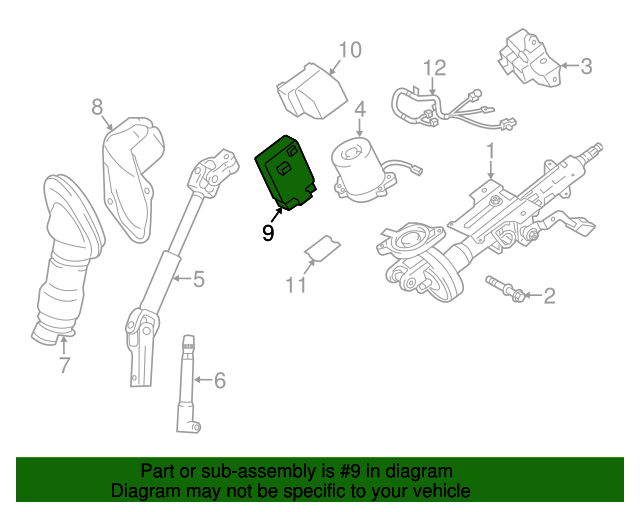 10
12
3
8
4
1
9
11
5
2
7
6

Part or sub-assembly is #9 in diagram
Diagram may not be specific to your vehicle