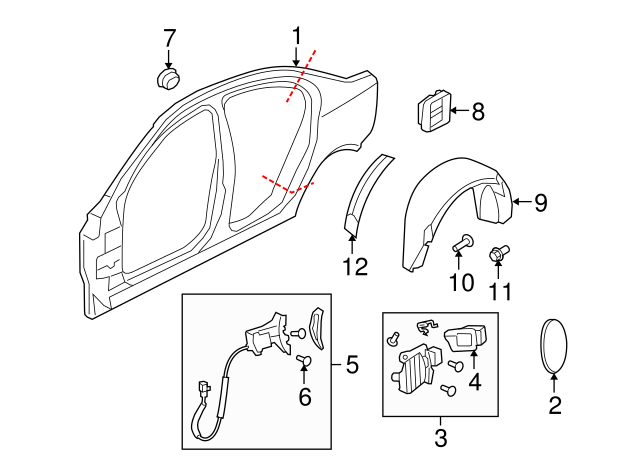 7
1
8
9
12
10
11
5
6
4
3
2