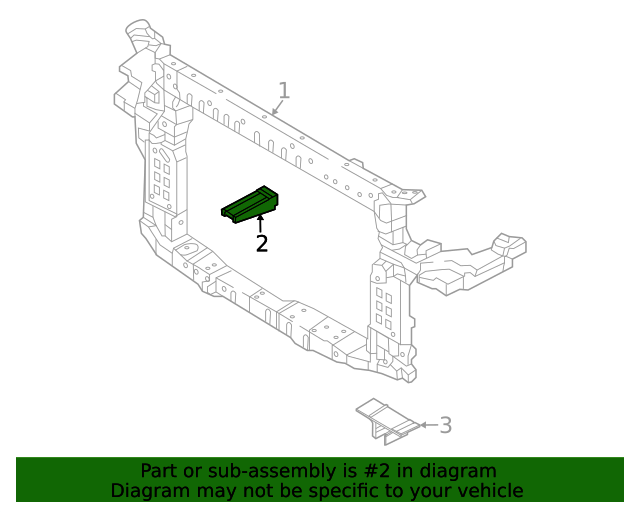 1
2
3
Part or sub-assembly is #2 in diagram
Diagram may not be specific to your vehicle